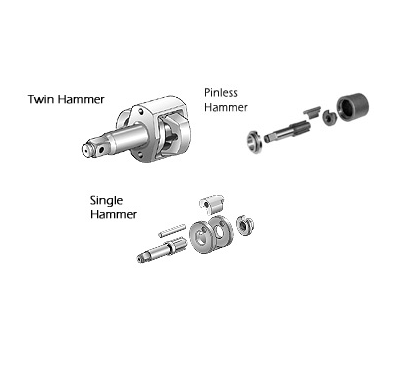 Twin Hammer

Pinless Hammer

Single Hammer